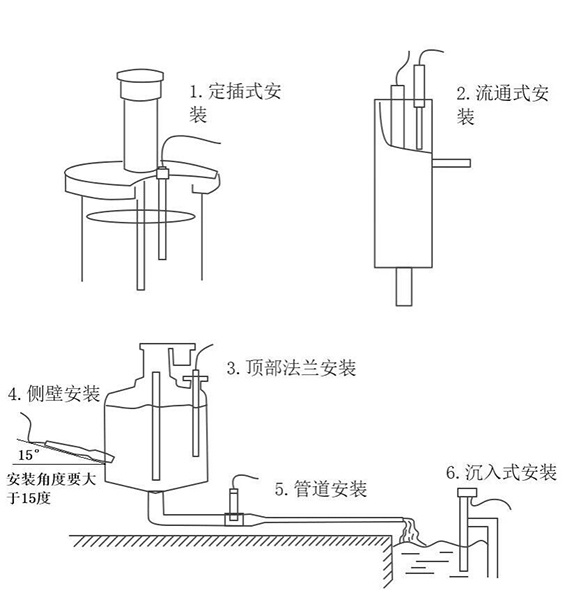 1. 定插式安装

2. 流通式安装

3. 顶部法兰安装

4. 侧壁安装

15°

安装角度要大于15度

5. 管道安装

6. 沉入式安装