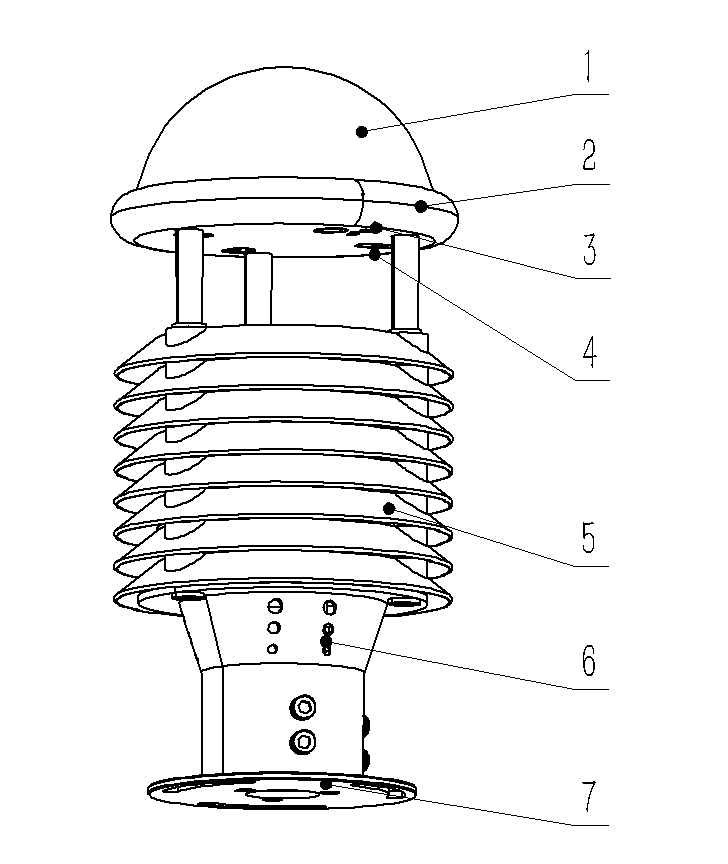 1
2
3
4
5
6
7