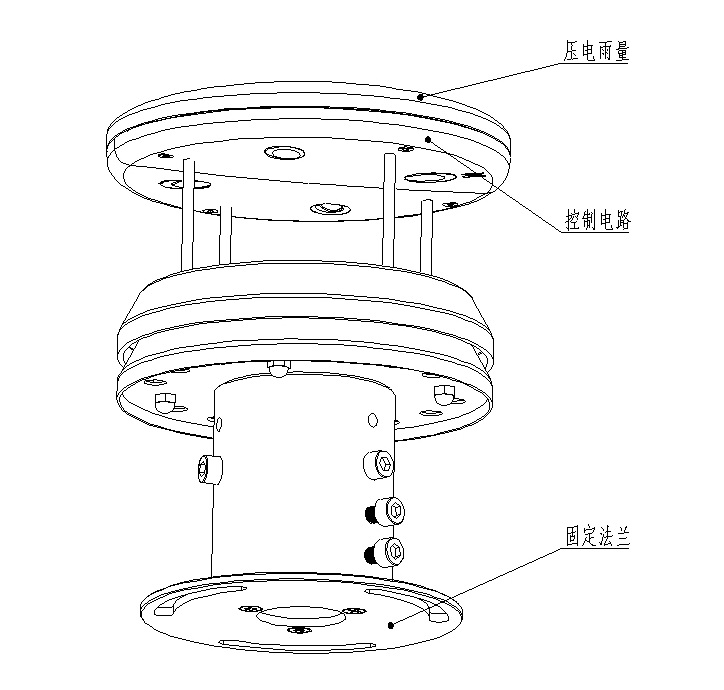 压电雨量

控制电路

固定法兰