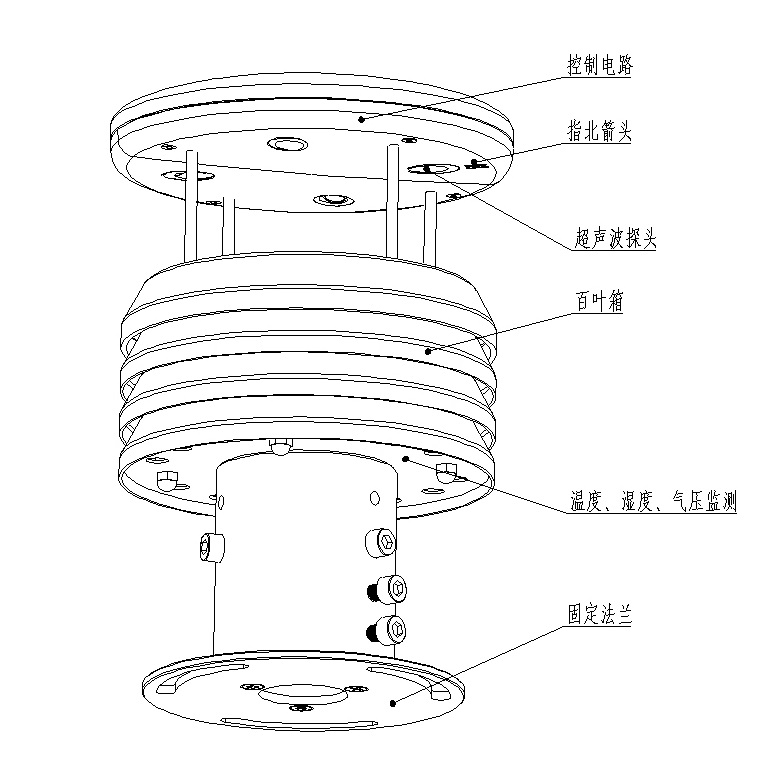 控制电路

指北箭头

超声波探头

百叶箱

温度、湿度、气压监测

固定法兰